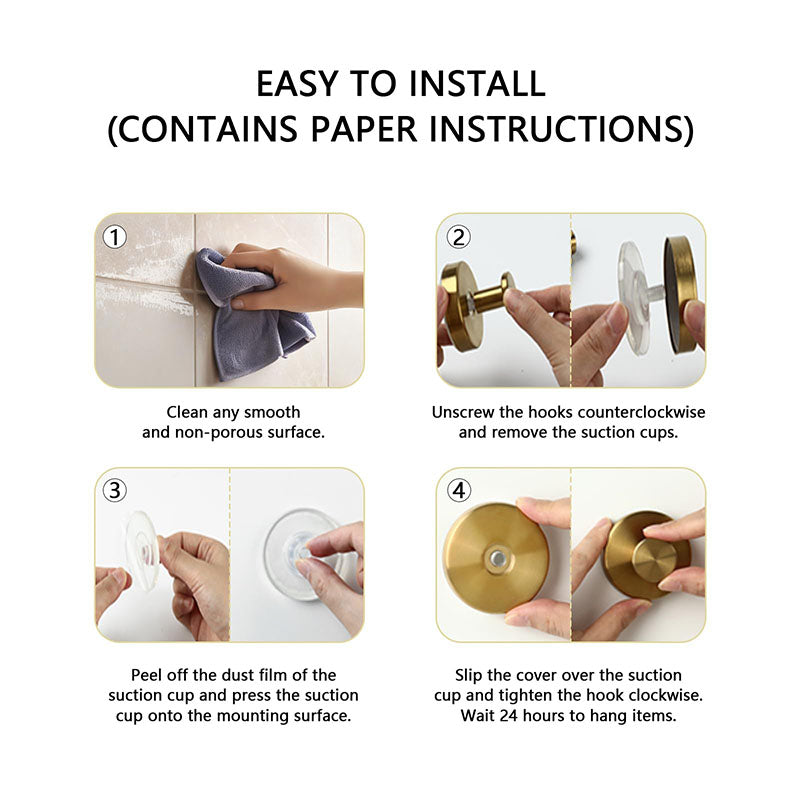 EASY TO INSTALL
(CONTAINS PAPER INSTRUCTIONS)

①

Clean any smooth and non-porous surface.

②

Unscrew the hooks counterclockwise and remove the suction cups.

③

Peel off the dust film of the suction cup and press the suction cup onto the mounting surface.

④

Slip the cover over the suction cup and tighten the hook clockwise. Wait 24 hours to hang items.