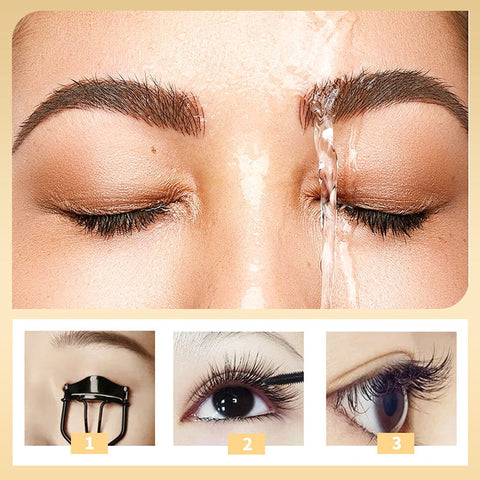 1

2

3